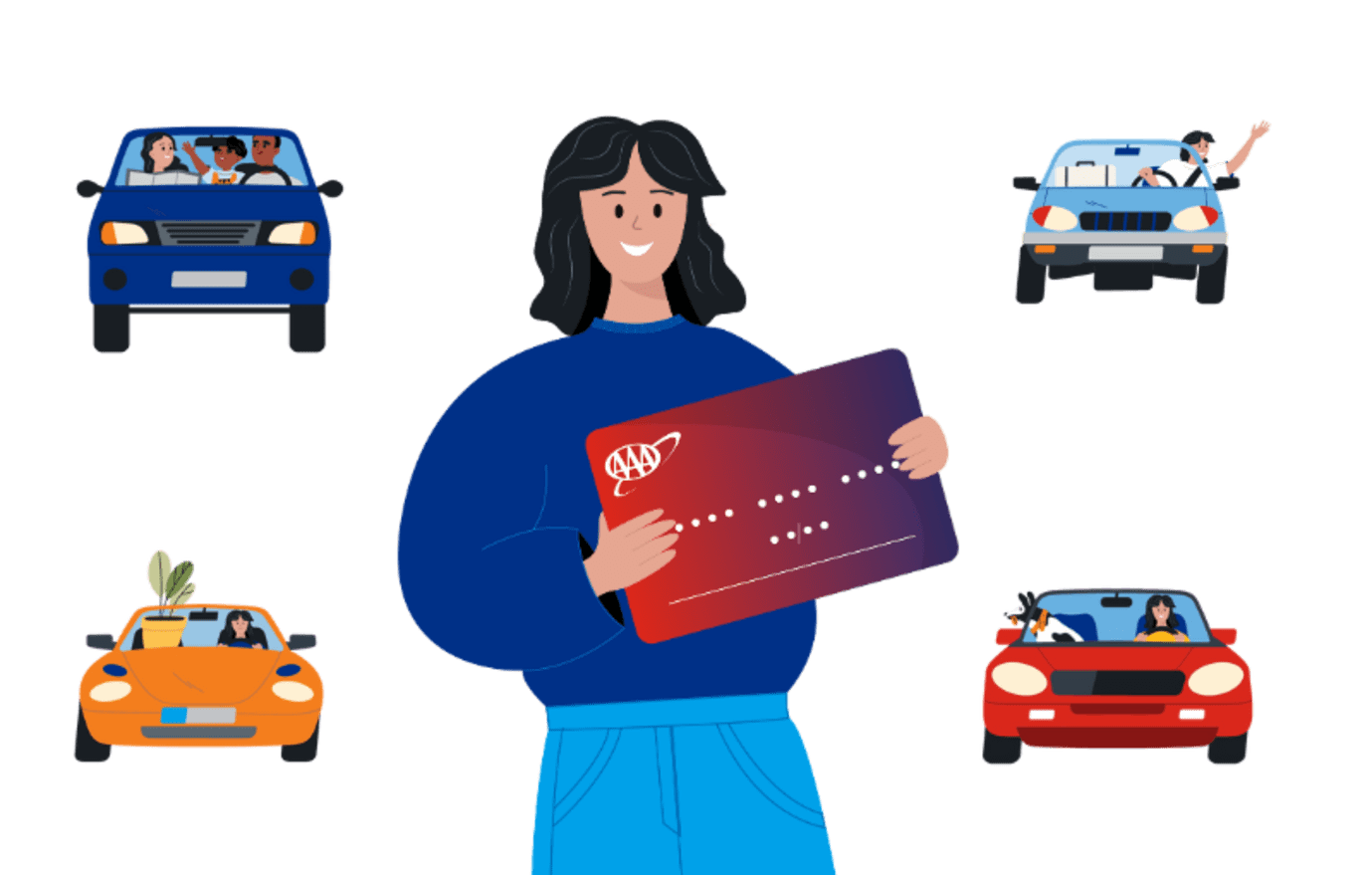 AAA