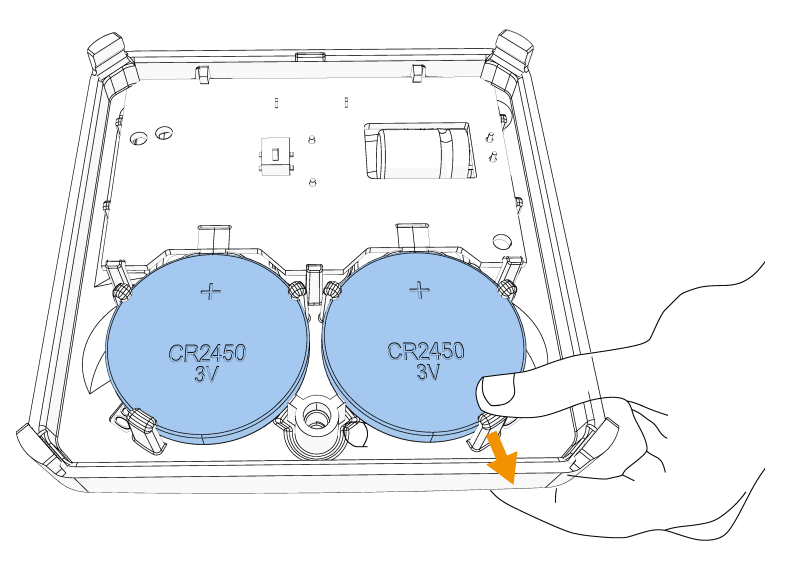 +
CR2450
3V

+
CR2450
3V