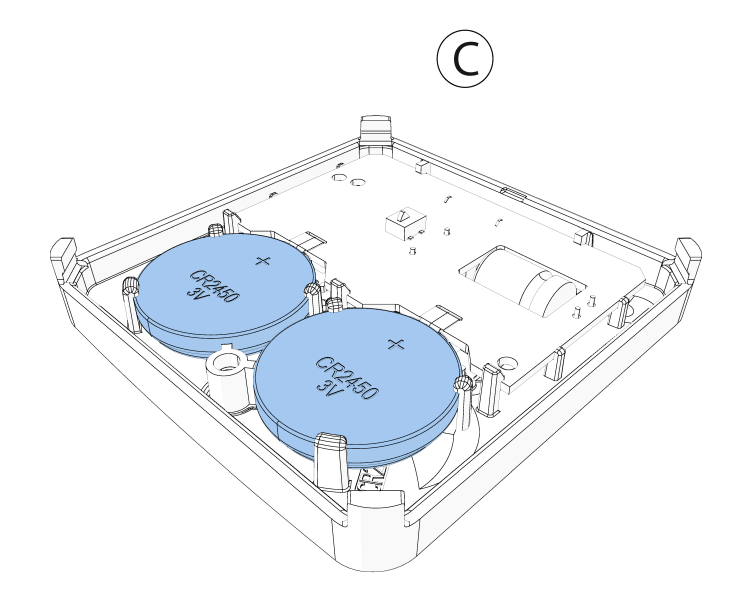 C

+
CR2450
3V

+
CR2450
3V