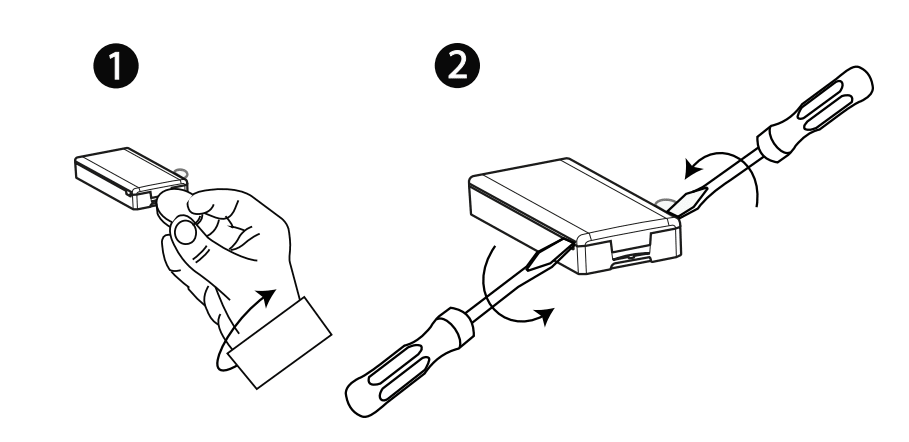 1

2